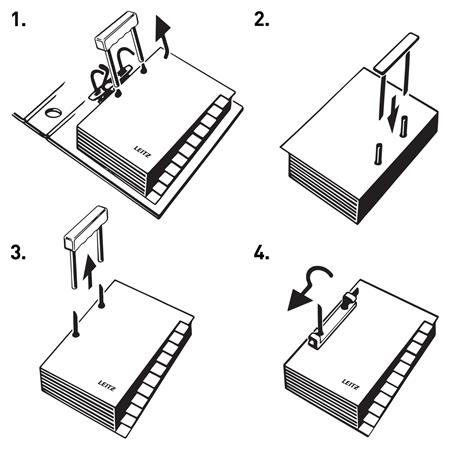 1.

LEITZ

2.

3.

LEITZ

4.

LEITZ